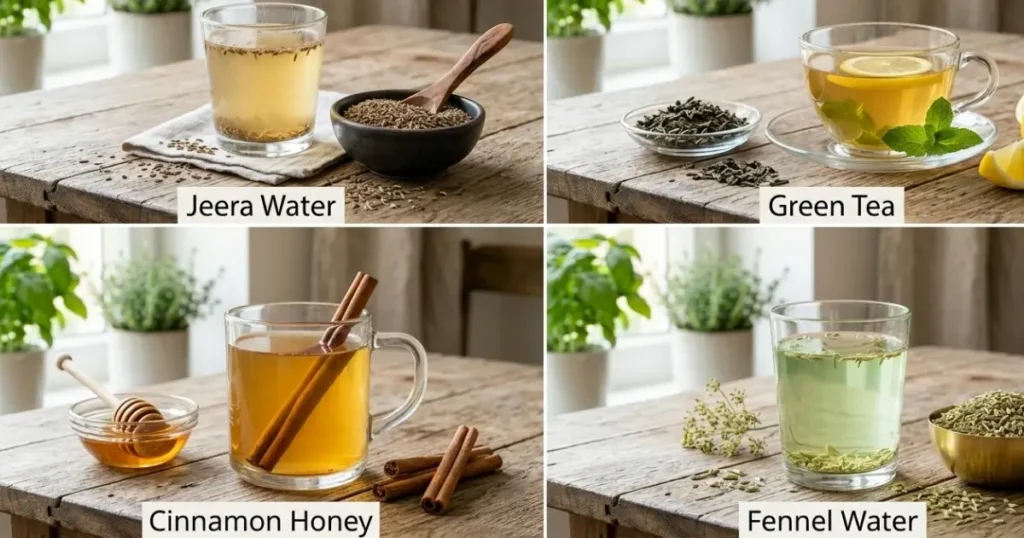 Jeera Water

Green Tea

Cinnamon Honey

Fennel Water